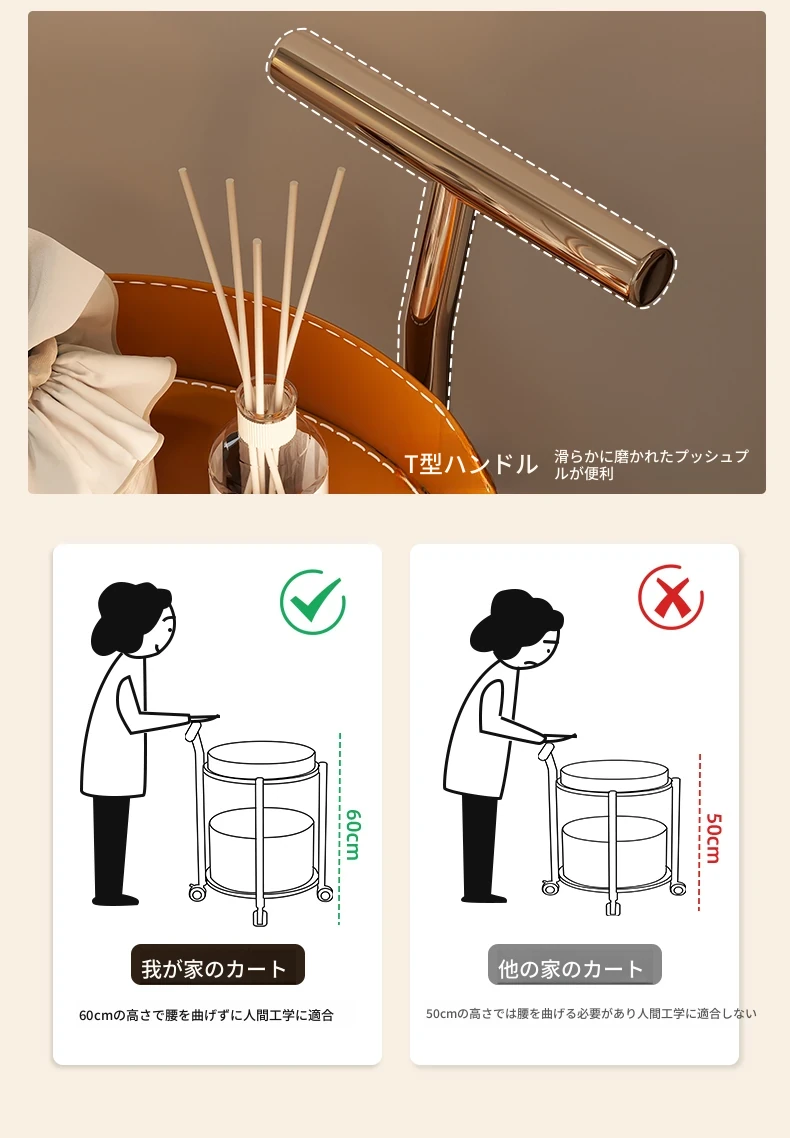 T型ハンドル 滑らかに磨かれたプッシュプルが便利

60cm

我が家のカート

60cmの高さで腰を曲げずに人間工学に適合

50cm

他の家のカート

50cmの高さでは腰を曲げる必要があり人間工学に適合しない