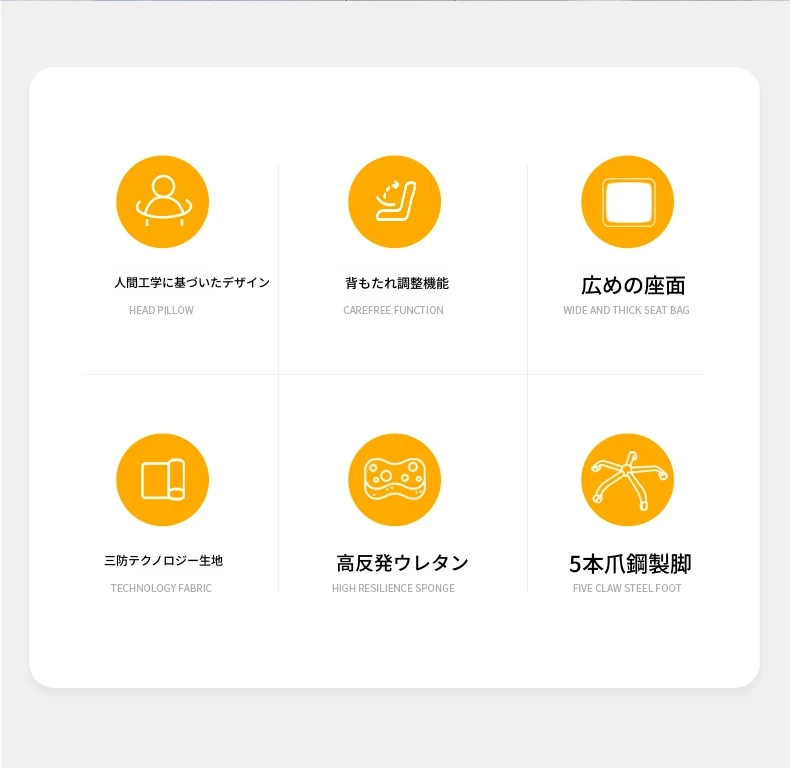 人間工学に基づいたデザイン

HEAD PILLOW

背もたれ調整機能

CAREFREE FUNCTION

広めの座面

WIDE AND THICK SEAT BAG

三防テクノロジー生地

TECHNOLOGY FABRIC

高反発ウレタン

HIGH RESILIENCE SPONGE

5本爪鋼製脚

FIVE CLAW STEEL FOOT