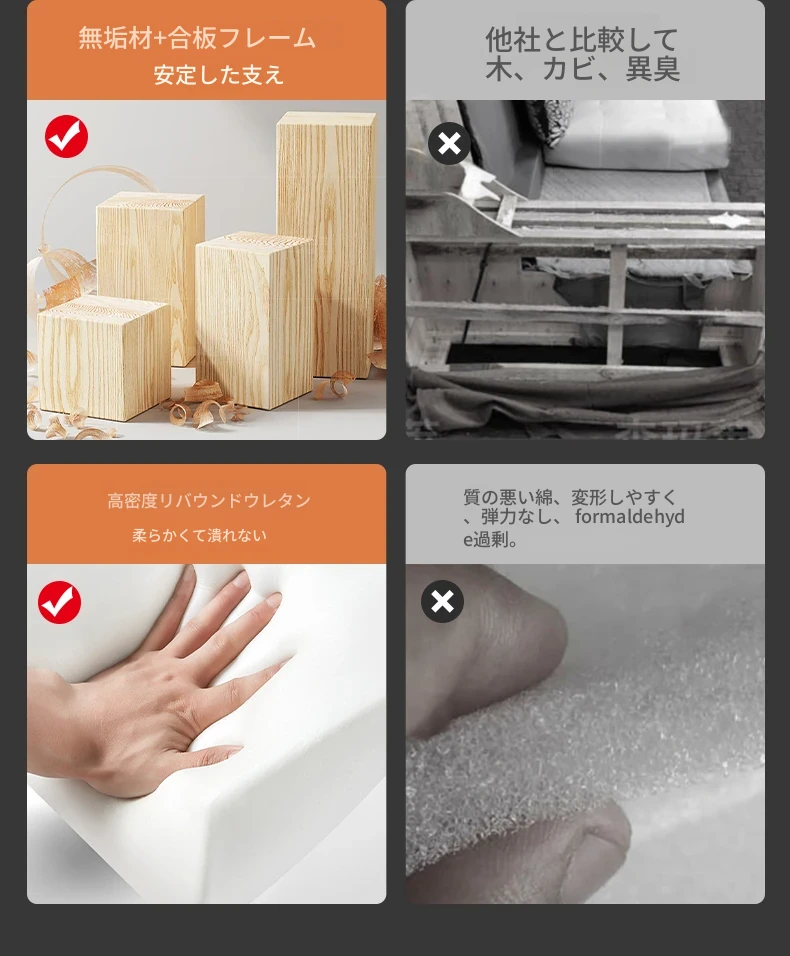 無垢材+合板フレーム
安定した支え

他社と比較して
木、カビ、異臭

高密度リバウンドウレタン
柔らかくて潰れない

質の悪い綿、変形しやすく、弾力なし、formaldehyde過剰。