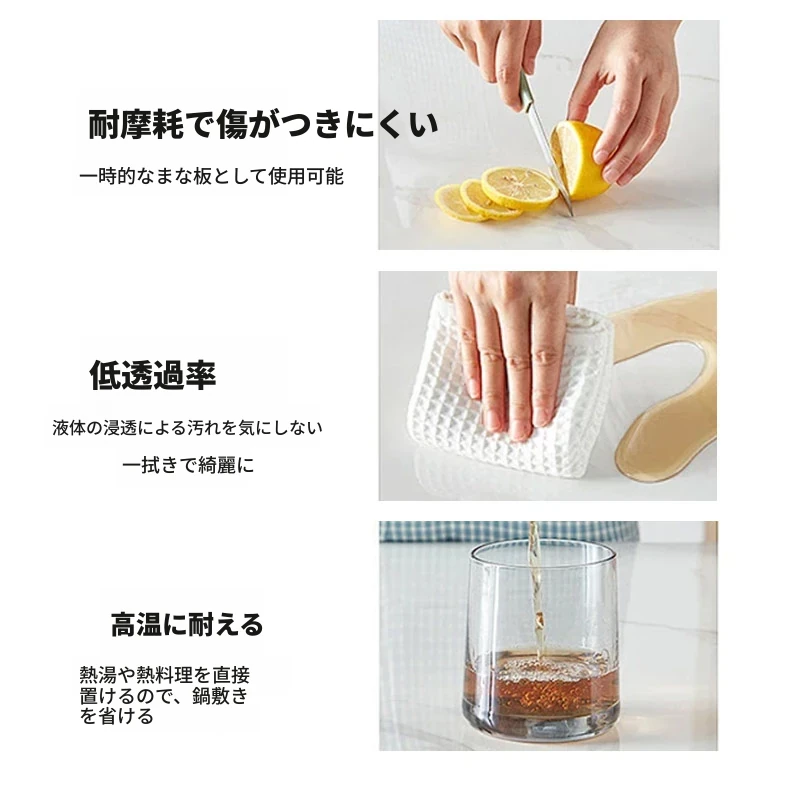 耐摩耗で傷がつきにくい

一時的なまな板として使用可能

低透過率

液体の浸透による汚れを気にしない

一拭きで綺麗に

高温に耐える

熱湯や熱料理を直接置けるので、鍋敷きを省ける