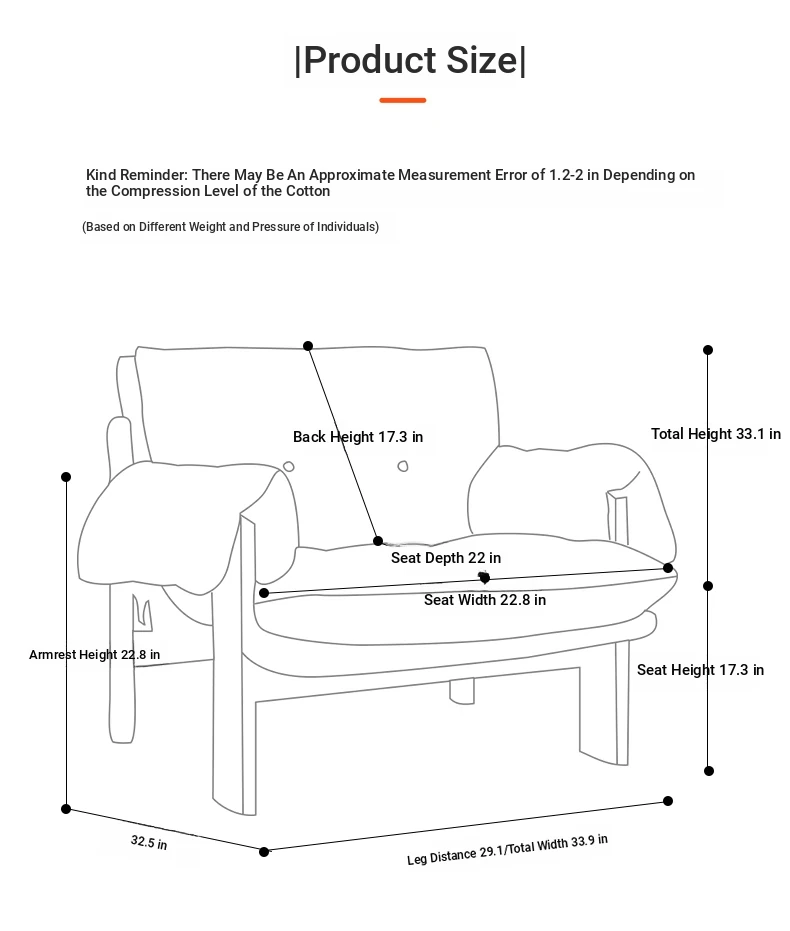 |Product Size|

Kind Reminder: There May Be An Approximate Measurement Error of 1.2-2 in Depending on the Compression Level of the Cotton

(Based on Different Weight and Pressure of Individuals)

Back Height 17.3 in

Total Height 33.1 in

Seat Depth 22 in

Seat Width 22.8 in

Armrest Height 22.8 in

Seat Height 17.3 in

32.5 in

Leg Distance 29.1/Total Width 33.9 in